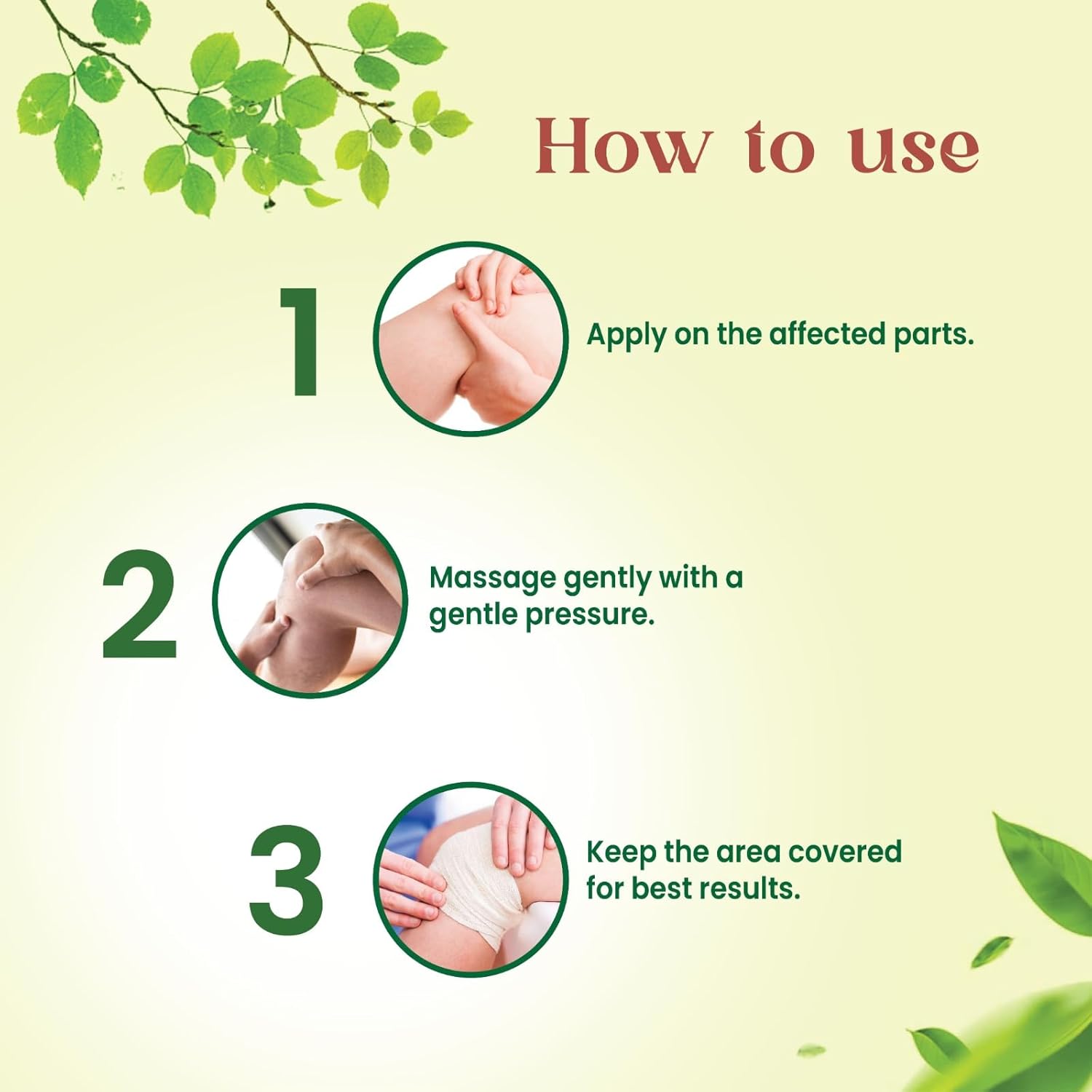 How to use

1

Apply on the affected parts.

2

Massage gently with a gentle pressure.

3

Keep the area covered for best results.